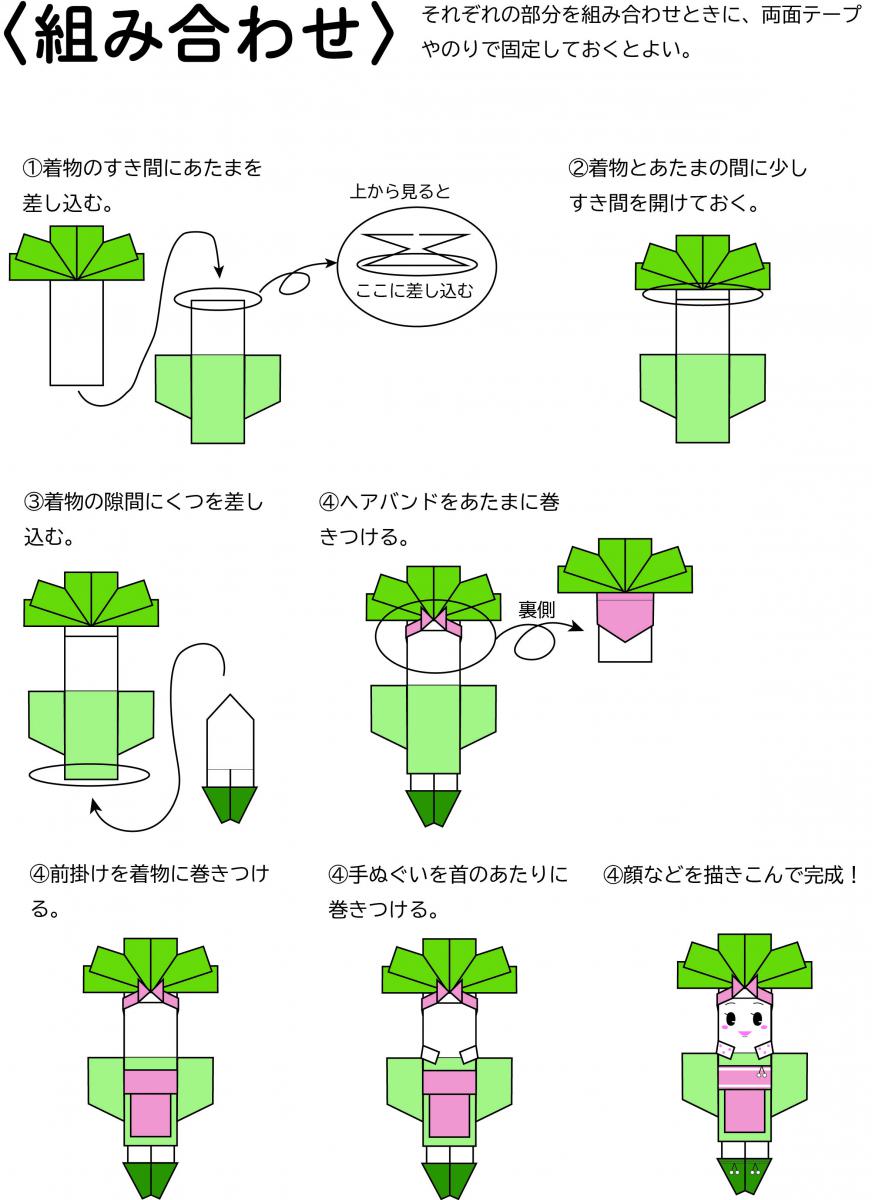 〈組み合わせ〉

それぞれの部分を組み合わせときに、両面テープやのりで固定しておくとよい。

①着物のすき間にあたまを差し込む。

上から見ると

ここに差し込む

②着物とあたまの間に少しすき間を開けておく。

③着物の隙間にくつを差し込む。

④ヘアバンドをあたまに巻きつける。

裏側

④前掛けを着物に巻きつける。

④手ぬぐいを首のあたりに巻きつける。

④顔などを描きこんで完成！